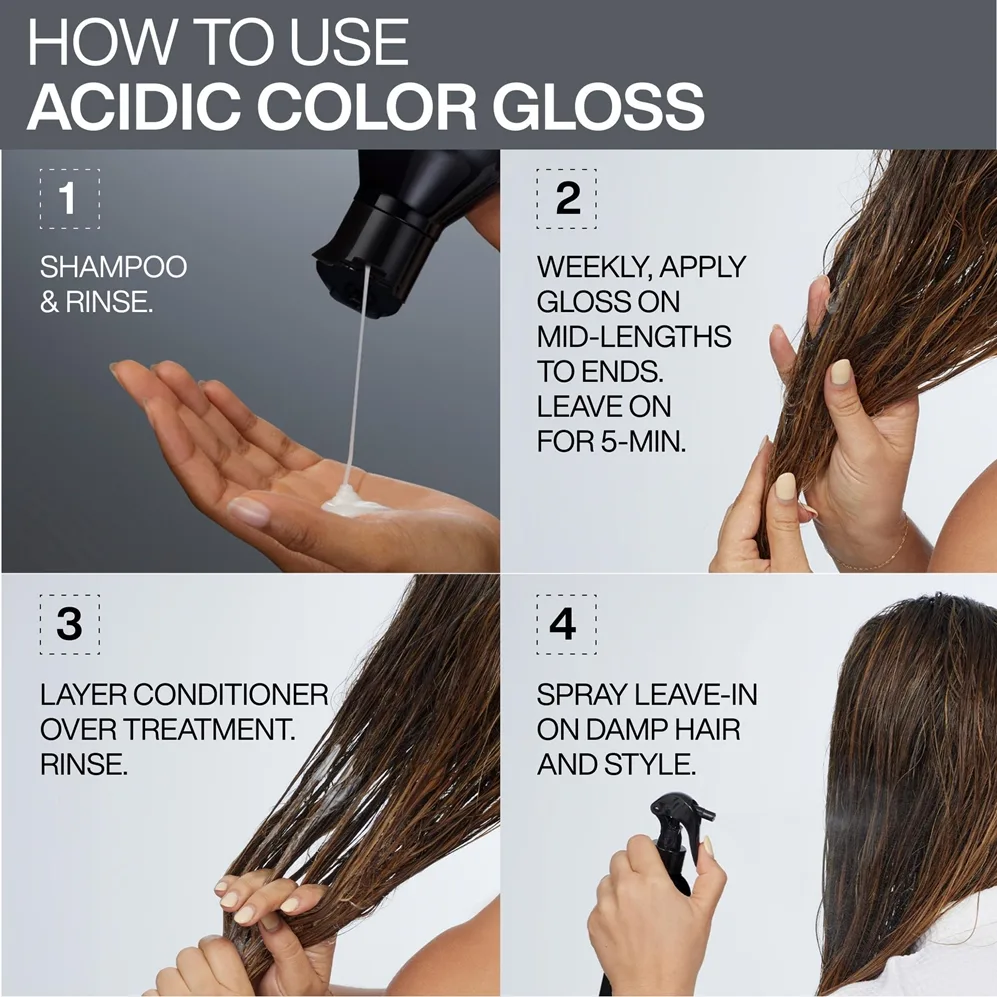 HOW TO USE
ACIDIC COLOR GLOSS

1

SHAMPOO & RINSE.

2

WEEKLY, APPLY GLOSS ON MID-LENGTHS TO ENDS. LEAVE ON FOR 5-MIN.

3

LAYER CONDITIONER OVER TREATMENT. RINSE.

4

SPRAY LEAVE-IN ON DAMP HAIR AND STYLE.