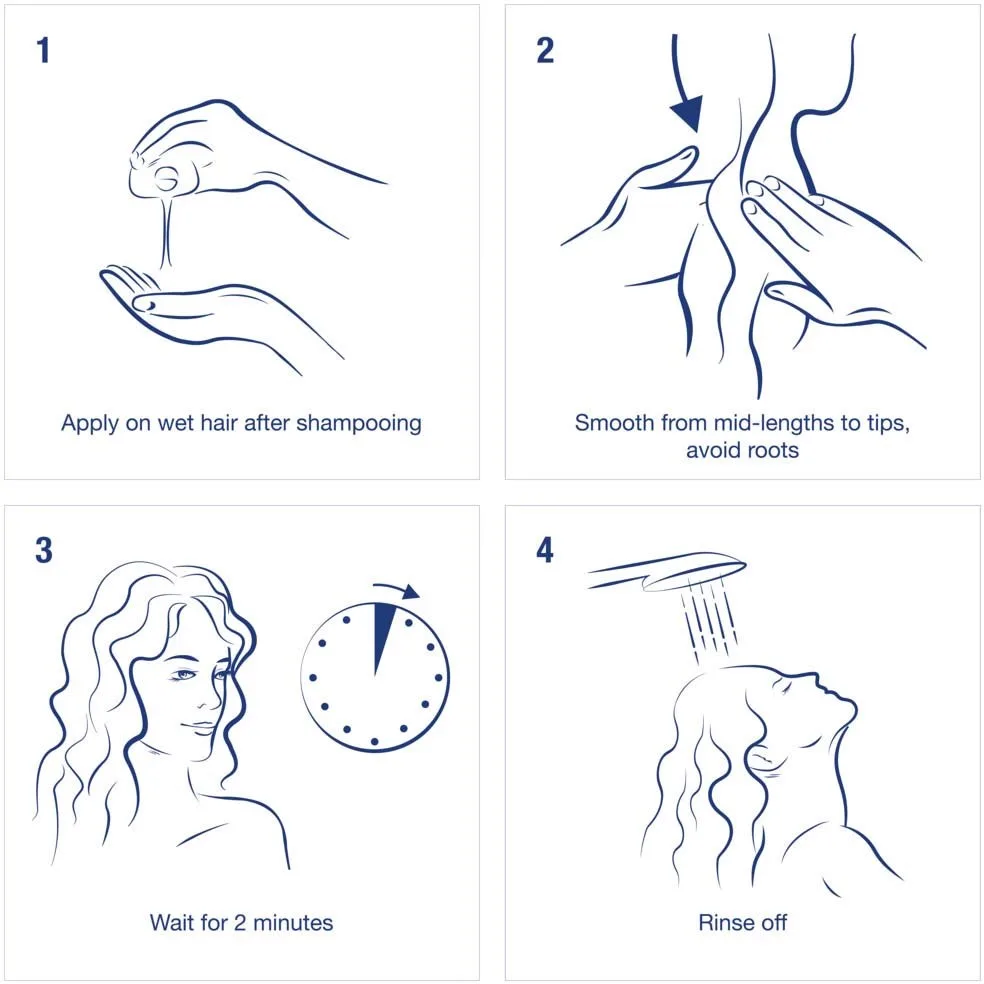 1

Apply on wet hair after shampooing

2

Smooth from mid-lengths to tips, avoid roots

3

Wait for 2 minutes

4

Rinse off